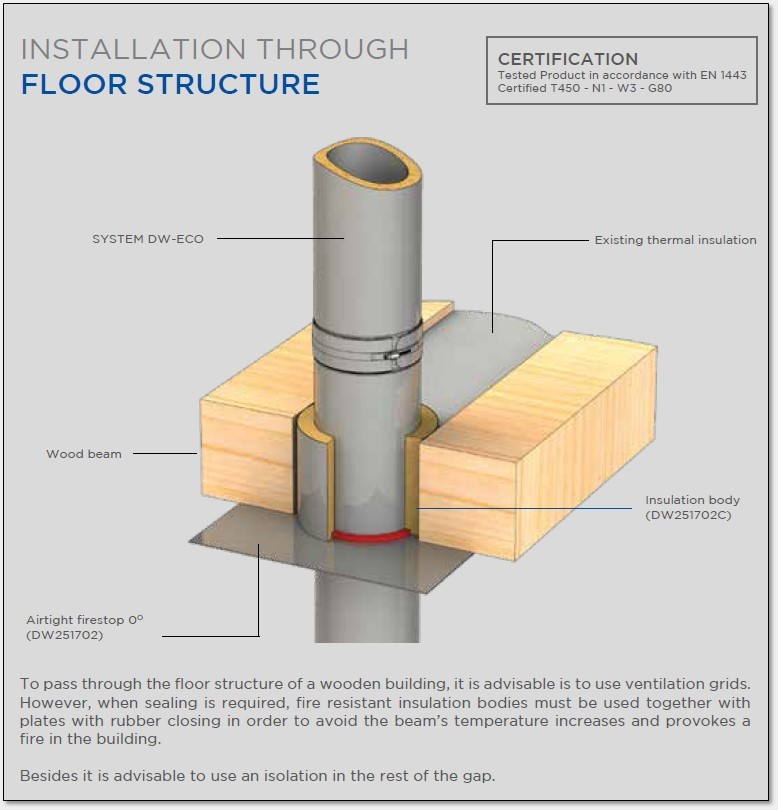 INSTALLATION THROUGH
FLOOR STRUCTURE

CERTIFICATION
Tested Product in accordance with EN 1443
Certified T450 - N1 - W3 - G80

SYSTEM DW-ECO

Existing thermal insulation

Wood beam

Insulation body
(DW251702C)

Airtight firestop 0º
(DW251702)

To pass through the floor structure of a wooden building, it is advisable is to use ventilation grids. However, when sealing is required, fire resistant insulation bodies must be used together with plates with rubber closing in order to avoid the beam's temperature increases and provokes a fire in the building.

Besides it is advisable to use an isolation in the rest of the gap.